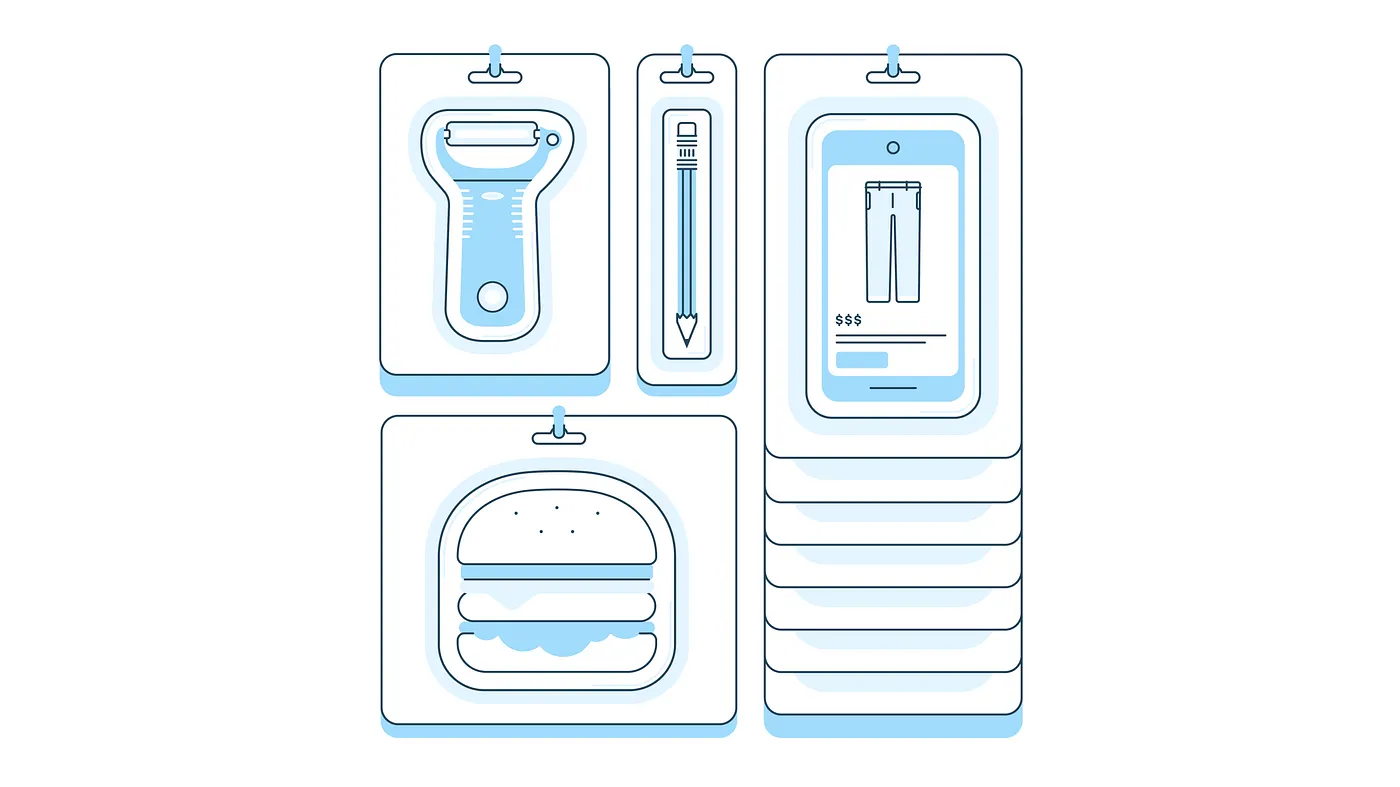 $$$